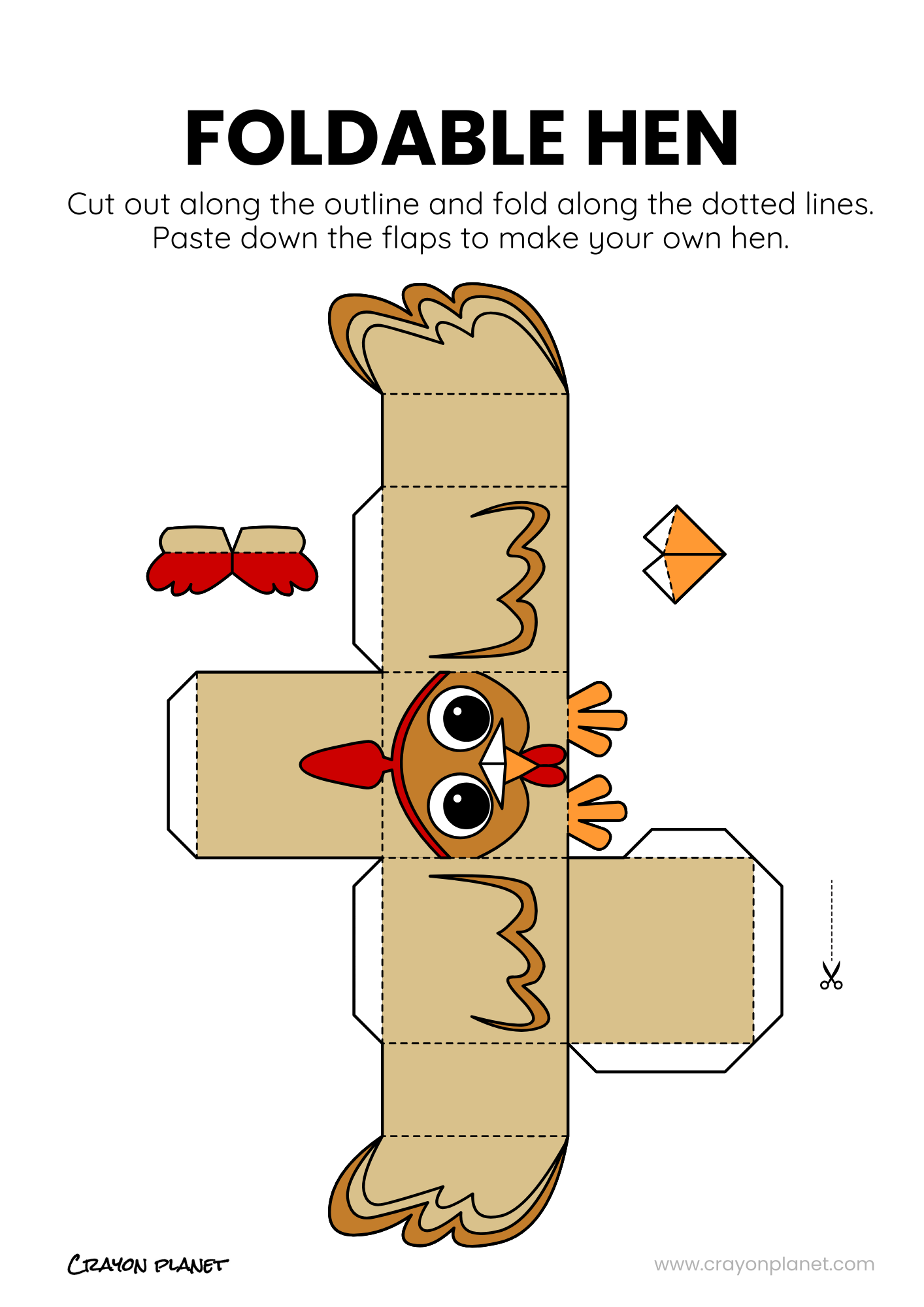 FOLDABLE HEN

Cut out along the outline and fold along the dotted lines. Paste down the flaps to make your own hen.

CRAYON PLANET

www.crayonplanet.com