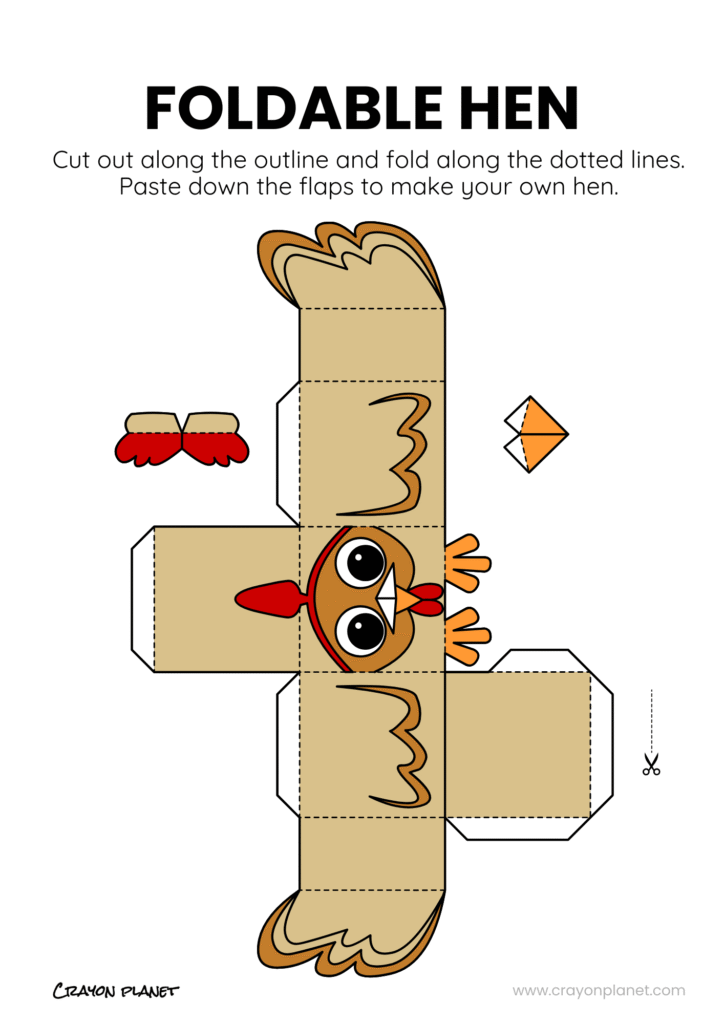 FOLDABLE HEN

Cut out along the outline and fold along the dotted lines. Paste down the flaps to make your own hen.

CRAYON PLANET

www.crayonplanet.com